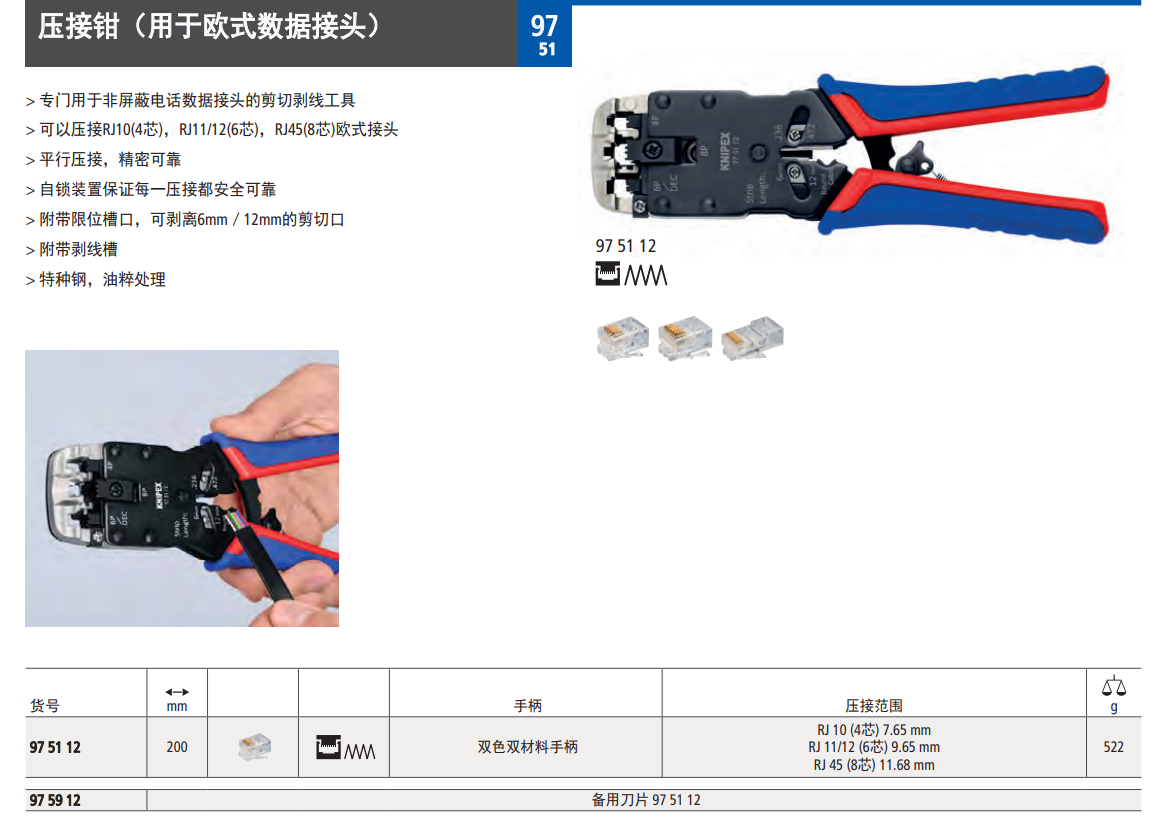 压接钳（用于欧式数据接头）

97
51

> 专门用于非屏蔽电话数据接头的剪切剥线工具
> 可以压接RJ10(4芯)，RJ11/12(6芯)，RJ45(8芯)欧式接头
> 平行压接，精密可靠
> 自锁装置保证每一压接都安全可靠
> 附带限位槽口，可剥离6mm / 12mm的剪切口
> 附带剥线槽
> 特种钢，油粹处理

97 51 12

| 货号 | mm | | | 手柄 | 压接范围 | g |
|---|---|---|---|---|---|---|
| 97 51 12 | 200 | | | 双色双材料手柄 | RJ 10 (4芯) 7.65 mm RJ 11/12 (6芯) 9.65 mm RJ 45 (8芯) 11.68 mm | 522 |
| 97 59 12 | 备用刀片 97 51 12 | | | | | |